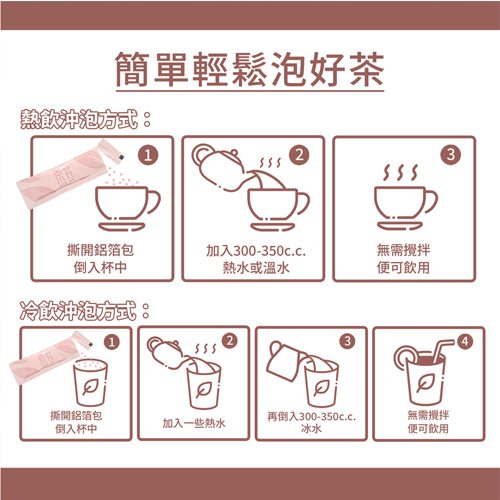 簡單輕鬆泡好茶

熱飲沖泡方式：

1
撕開鋁箔包
倒入杯中

2
加入300-350c.c.
熱水或溫水

3
無需攪拌
便可飲用

冷飲沖泡方式：

1
撕開鋁箔包
倒入杯中

2
加入一些熱水

3
再倒入300-350c.c.
冰水

4
無需攪拌
便可飲用